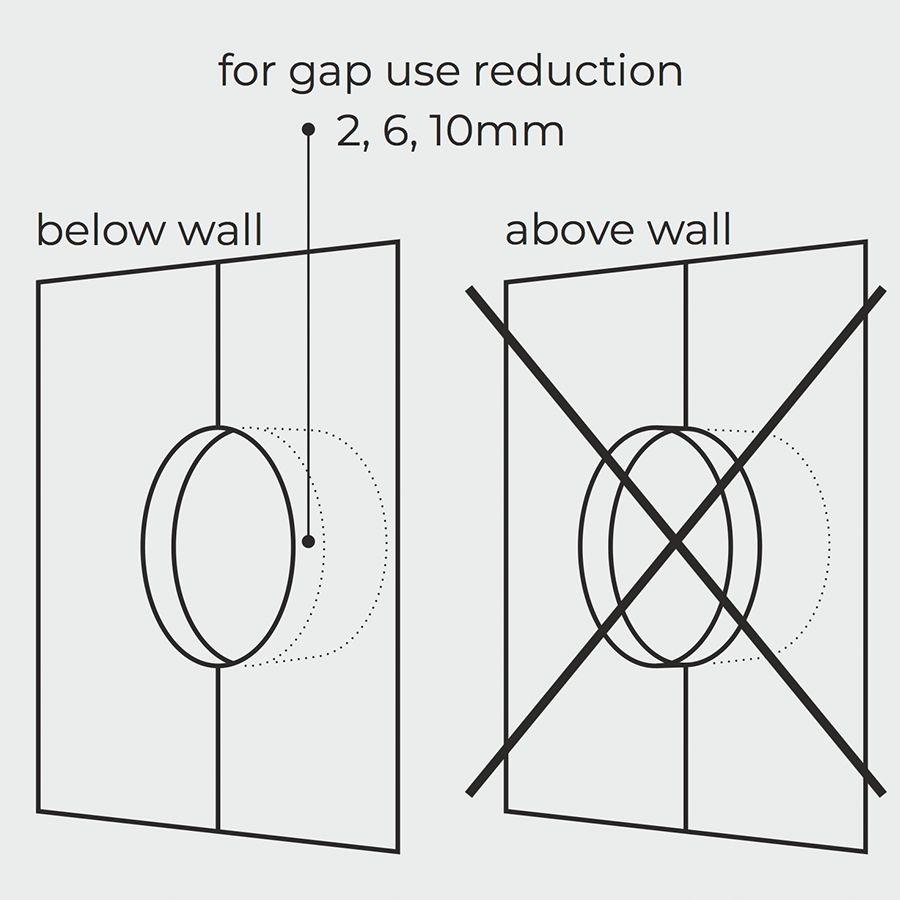 for gap use reduction
2, 6, 10mm

below wall

above wall