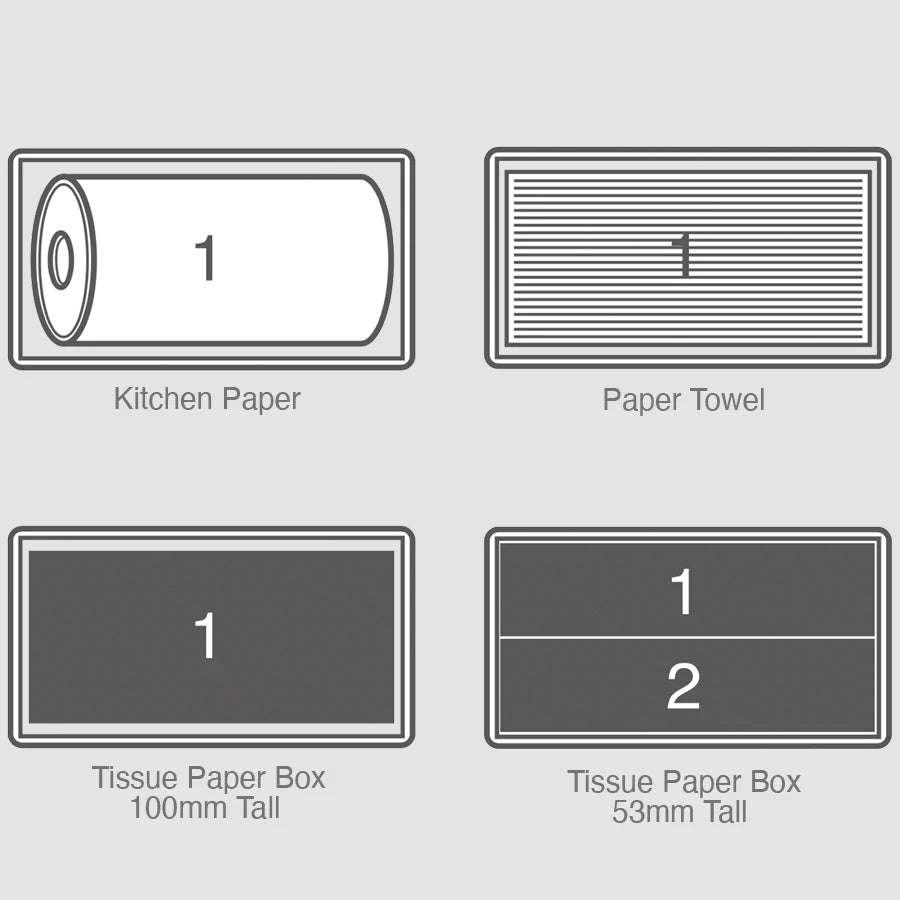 1

Kitchen Paper

1

Paper Towel

1

Tissue Paper Box
100mm Tall

1

2

Tissue Paper Box
53mm Tall