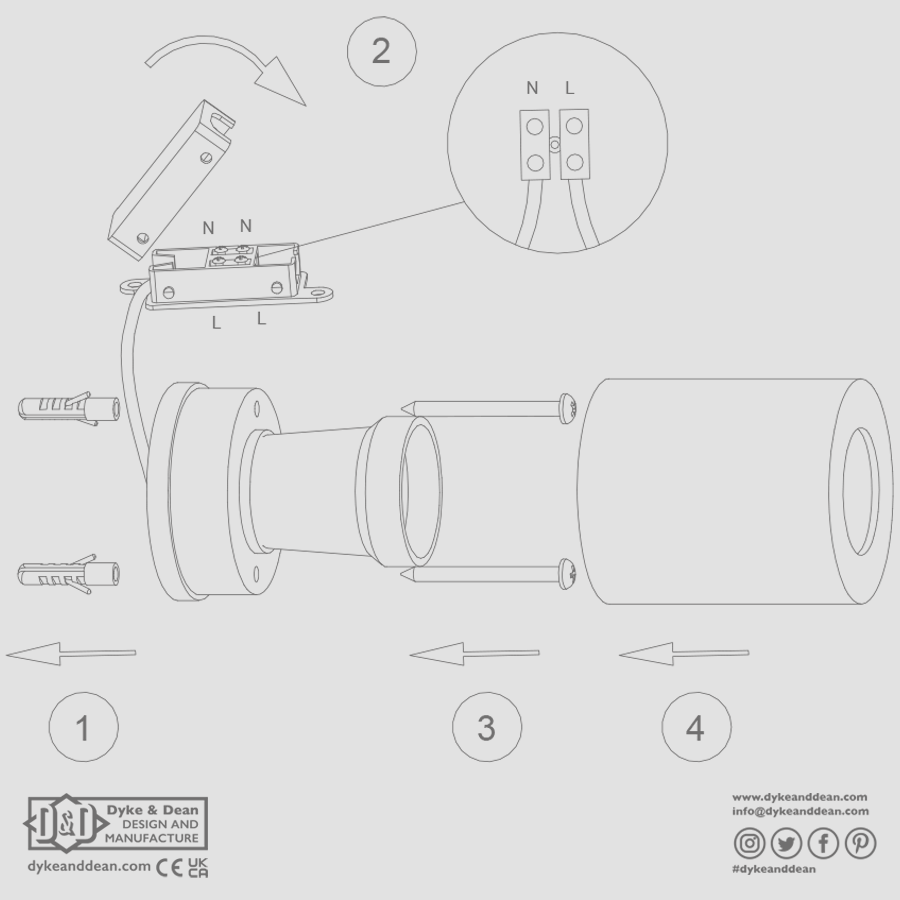 2

N L

N N

L L

1

3

4

D&D Dyke & Dean DESIGN AND MANUFACTURE

dykeanddean.com CE UK CA

www.dykeanddean.com
info@dykeanddean.com

#dykeanddean